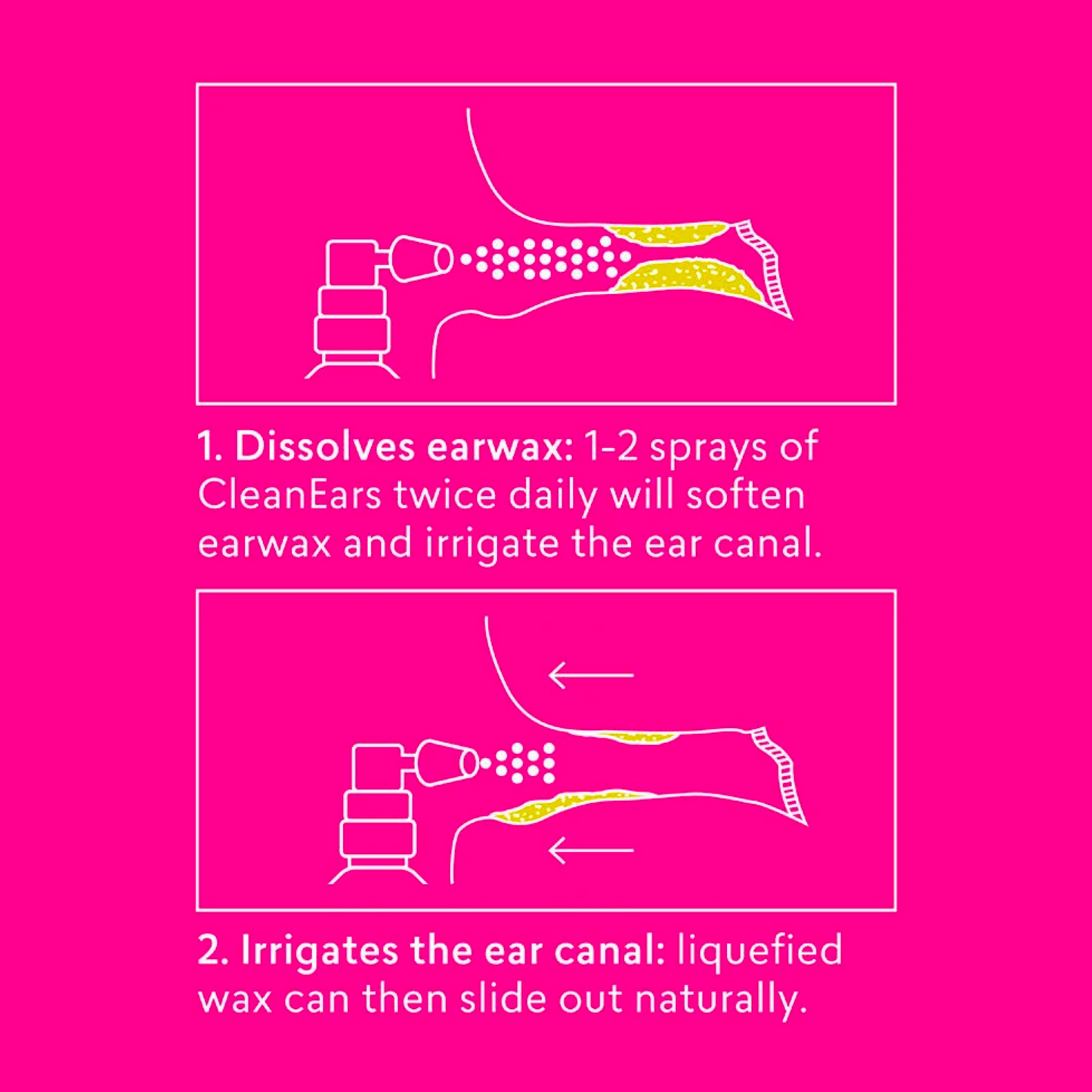 1. Dissolves earwax: 1-2 sprays of CleanEars twice daily will soften earwax and irrigate the ear canal.

2. Irrigates the ear canal: liquefied wax can then slide out naturally.