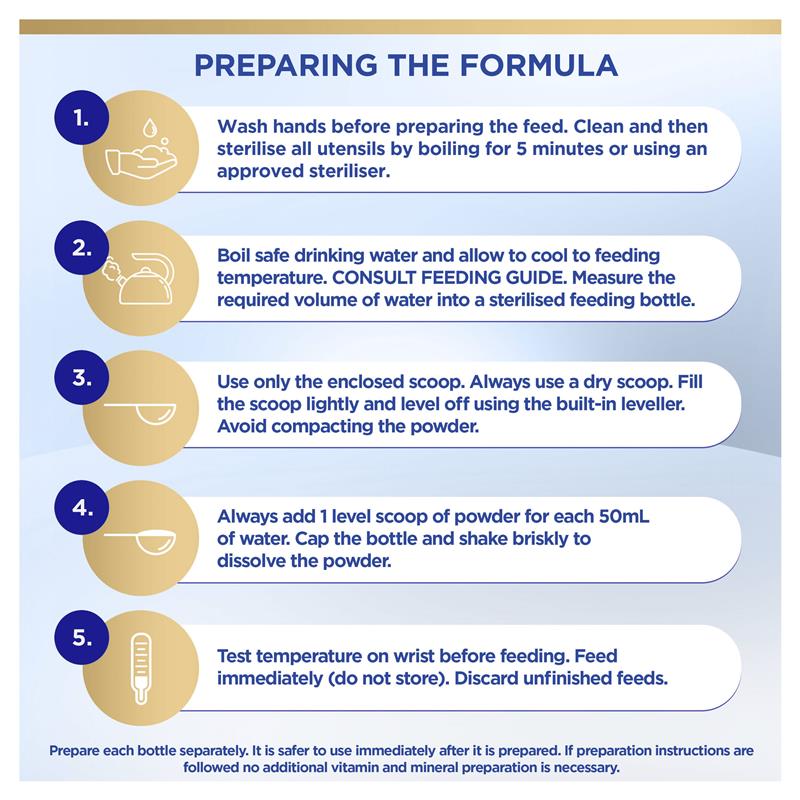 PREPARING THE FORMULA

1.

Wash hands before preparing the feed. Clean and then sterilise all utensils by boiling for 5 minutes or using an approved steriliser.

2.

Boil safe drinking water and allow to cool to feeding temperature. CONSULT FEEDING GUIDE. Measure the required volume of water into a sterilised feeding bottle.

3.

Use only the enclosed scoop. Always use a dry scoop. Fill the scoop lightly and level off using the built-in leveller. Avoid compacting the powder.

4.

Always add 1 level scoop of powder for each 50mL of water. Cap the bottle and shake briskly to dissolve the powder.

5.

Test temperature on wrist before feeding. Feed immediately (do not store). Discard unfinished feeds.

Prepare each bottle separately. It is safer to use immediately after it is prepared. If preparation instructions are followed no additional vitamin and mineral preparation is necessary.